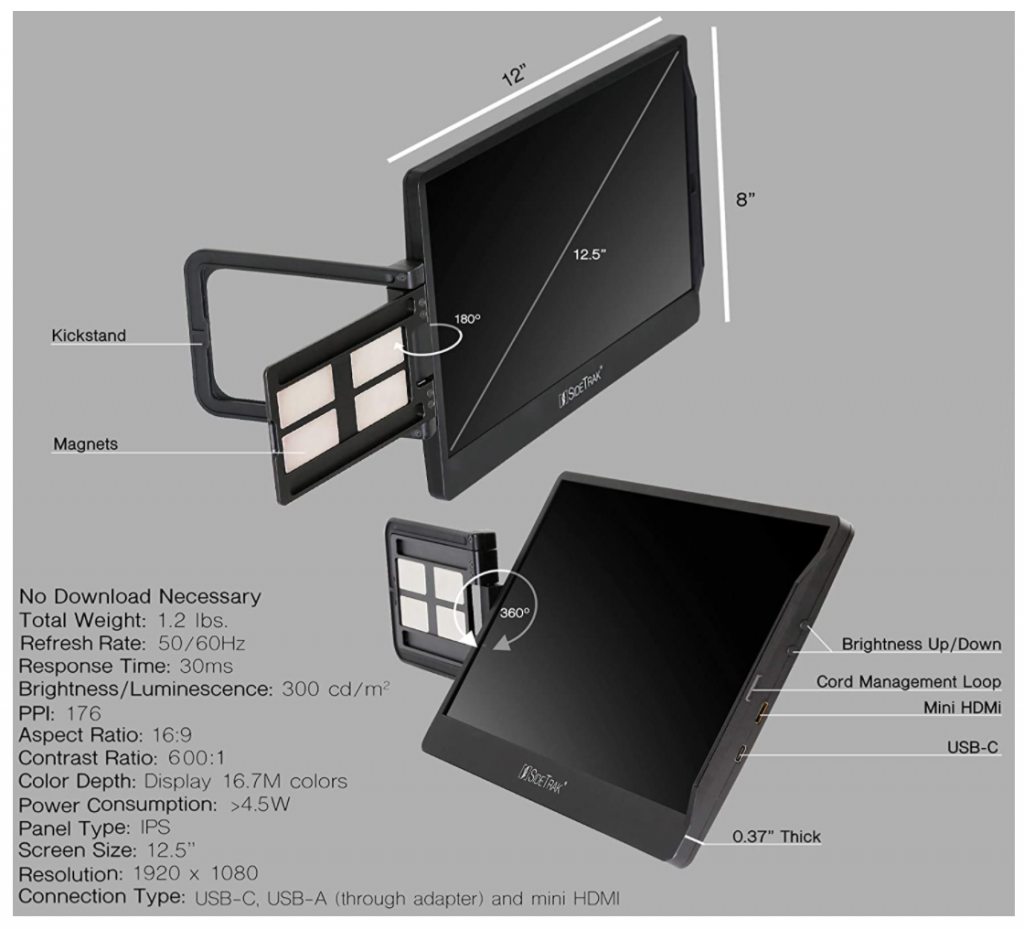 12"

8"

12.5"

180°

Kickstand

Magnets

SIDETRAK

360°

Brightness Up/Down

Cord Management Loop

Mini HDMi

USB-C

SIDETRAK

0.37" Thick

No Download Necessary
Total Weight: 1.2 lbs.
Refresh Rate: 50/60Hz
Response Time: 30ms
Brightness/Luminescence: 300 cd/m$^2$
PPI: 176
Aspect Ratio: 16:9
Contrast Ratio: 600:1
Color Depth: Display 16.7M colors
Power Consumption: >4.5W
Panel Type: IPS
Screen Size: 12.5''
Resolution: 1920 x 1080
Connection Type: USB-C, USB-A (through adapter) and mini HDMI