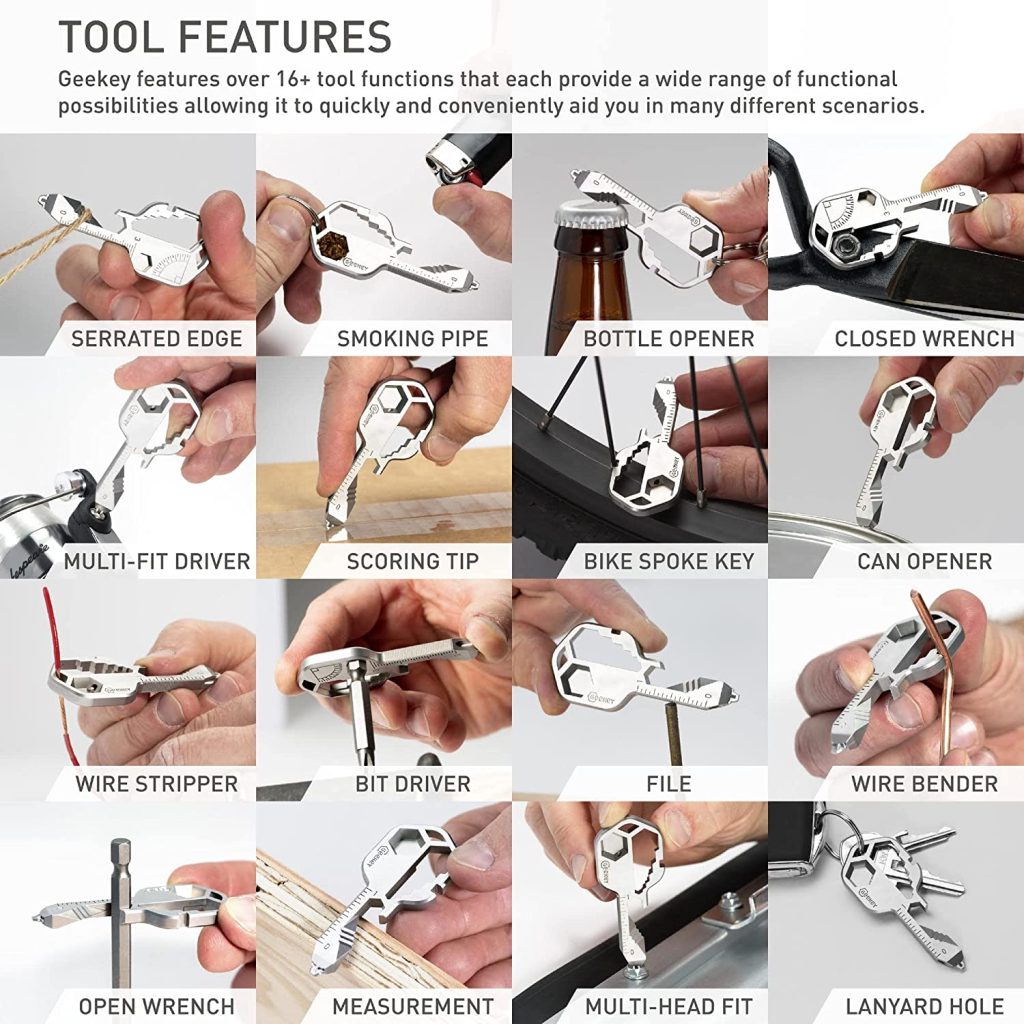 TOOL FEATURES

Geekey features over 16+ tool functions that each provide a wide range of functional possibilities allowing it to quickly and conveniently aid you in many different scenarios.

SERRATED EDGE

SMOKING PIPE

BOTTLE OPENER

CLOSED WRENCH

MULTI-FIT DRIVER

SCORING TIP

BIKE SPOKE KEY

CAN OPENER

WIRE STRIPPER

BIT DRIVER

FILE

WIRE BENDER

OPEN WRENCH

MEASUREMENT

MULTI-HEAD FIT

LANYARD HOLE